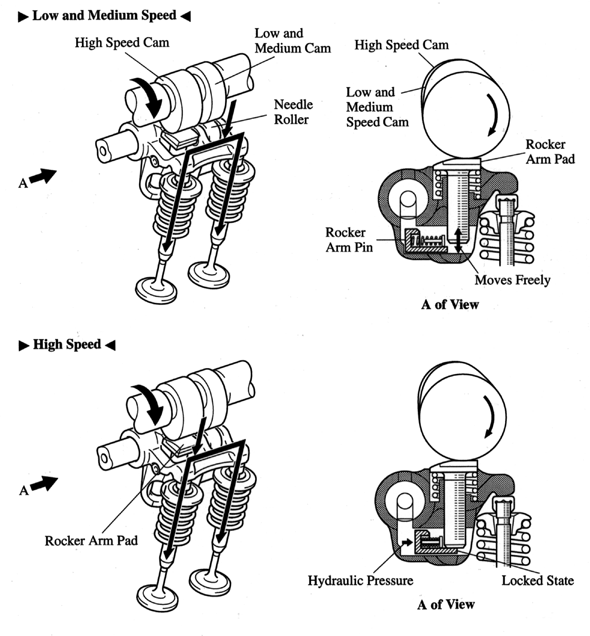 ▶ Low and Medium Speed ◀

High Speed Cam

Low and Medium Cam

Needle Roller

A

High Speed Cam

Low and Medium Speed Cam

Rocker Arm Pad

Rocker Arm Pin

Moves Freely

A of View

▶ High Speed ◀

A

Rocker Arm Pad

Hydraulic Pressure

Locked State

A of View